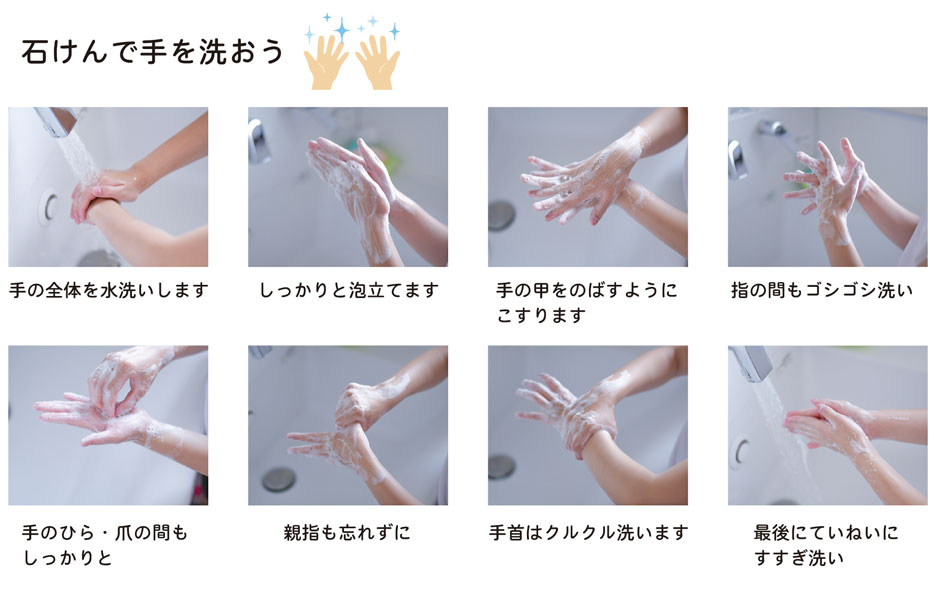 石けんで手を洗おう

手の全体を水洗いします

しっかりと泡立てます

手の甲をのばすようにこすります

指の間もゴシゴシ洗い

手のひら・爪の間もしっかりと

親指も忘れずに

手首はクルクル洗います

最後にていねいにすすぎ洗い